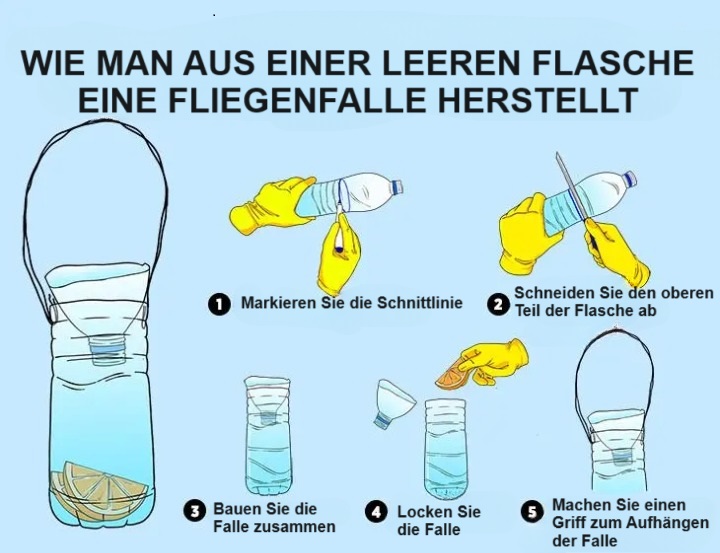 WIE MAN AUS EINER LEEREN FLASCHE EINE FLIEGENFALLE HERSTELLT

1 Markieren Sie die Schnittlinie

2 Schneiden Sie den oberen Teil der Flasche ab

3 Bauen Sie die Falle zusammen

4 Locken Sie die Falle

5 Machen Sie einen Griff zum Aufhängen der Falle